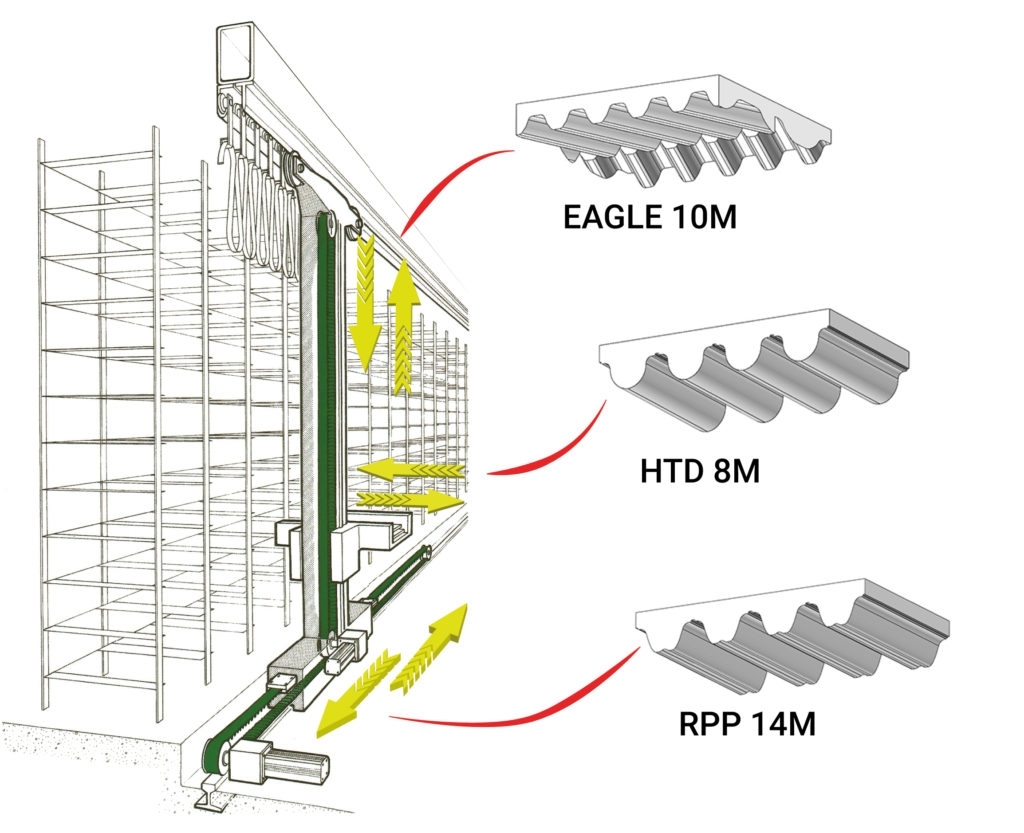 EAGLE 10M

HTD 8M

RPP 14M